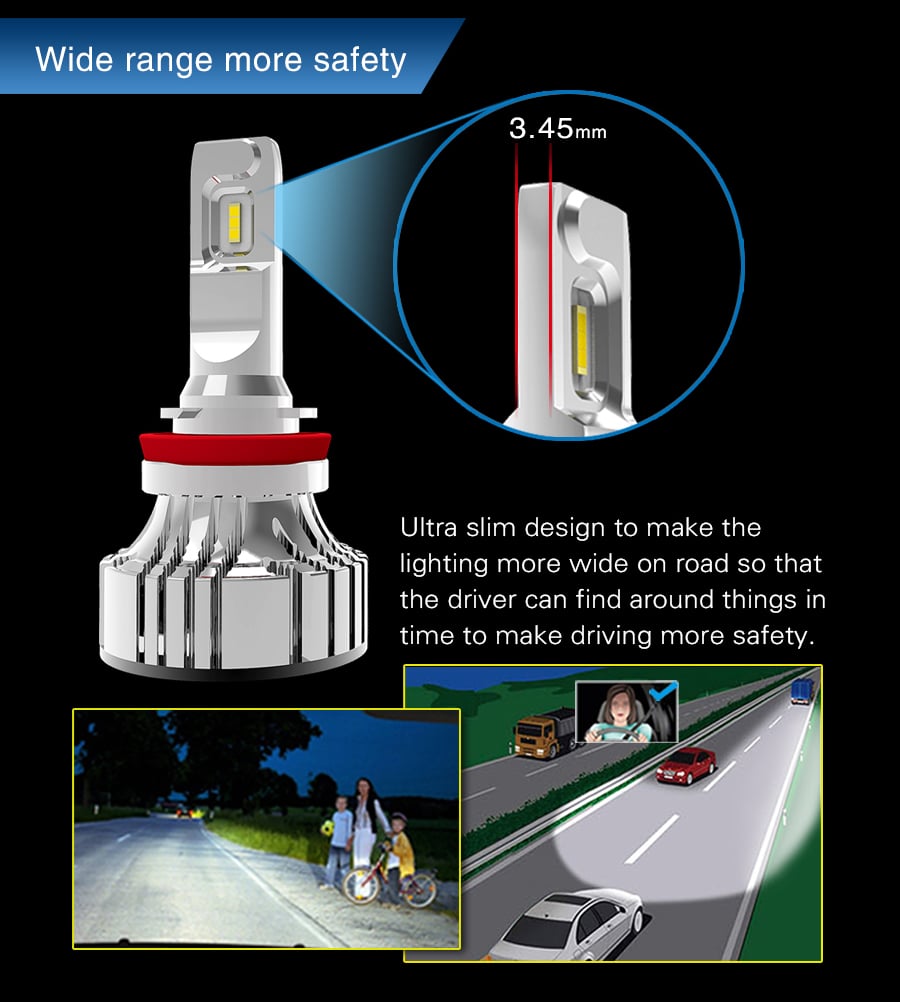 Wide range more safety

3.45mm

Ultra slim design to make the lighting more wide on road so that the driver can find around things in time to make driving more safety.