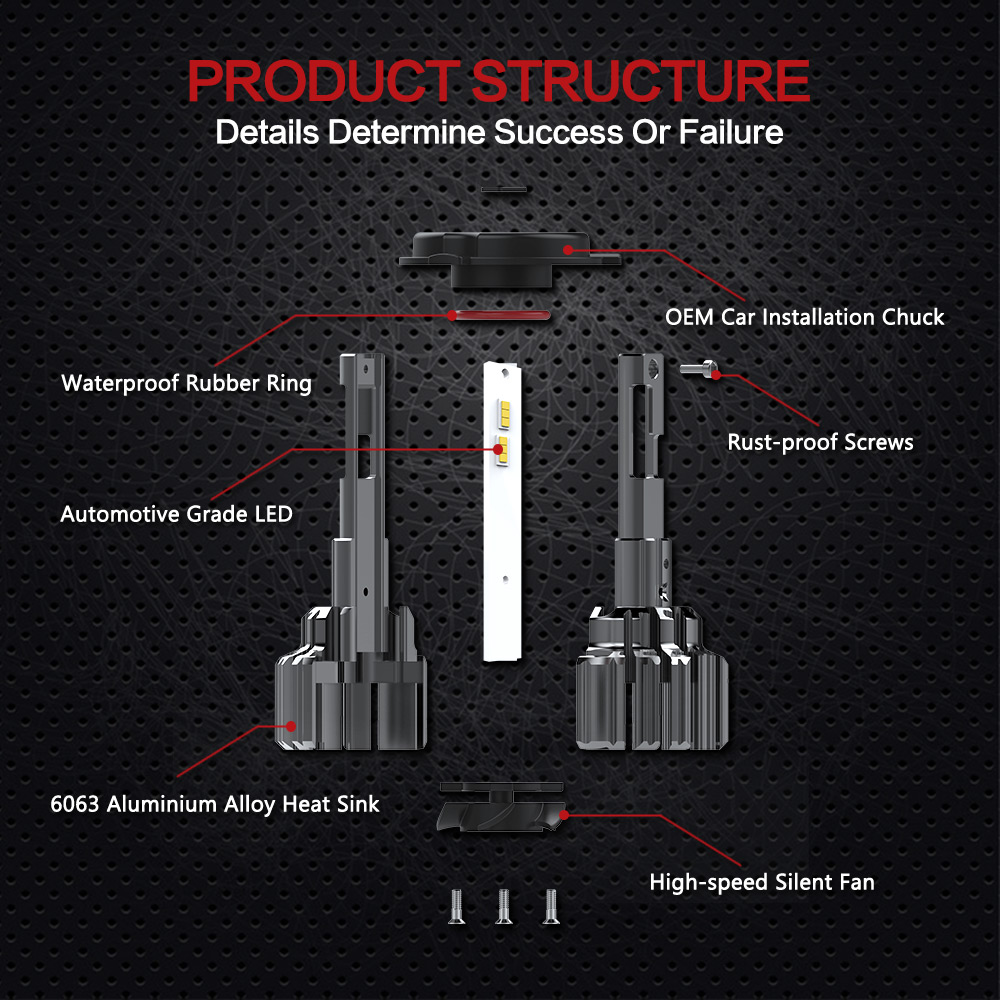 PRODUCT STRUCTURE
Details Determine Success Or Failure

OEM Car Installation Chuck

Waterproof Rubber Ring

Rust-proof Screws

Automotive Grade LED

6063 Aluminium Alloy Heat Sink

High-speed Silent Fan