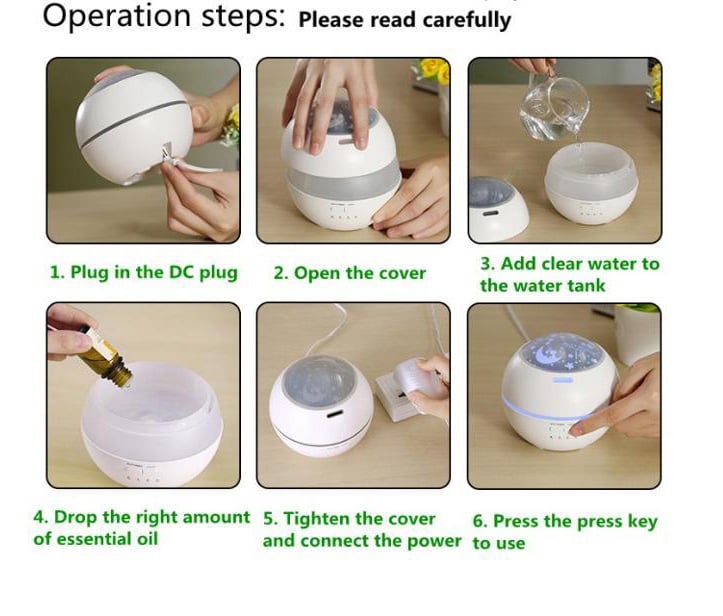 Operation steps: Please read carefully

1. Plug in the DC plug

2. Open the cover

3. Add clear water to the water tank

4. Drop the right amount of essential oil

5. Tighten the cover and connect the power

6. Press the press key to use