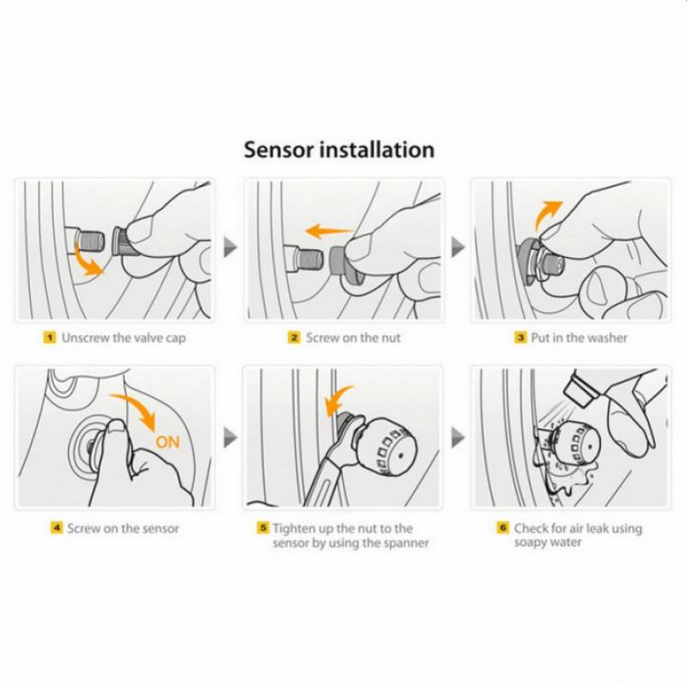 Sensor installation

1 Unscrew the valve cap

2 Screw on the nut

3 Put in the washer

ON

4 Screw on the sensor

5 Tighten up the nut to the sensor by using the spanner

6 Check for air leak using soapy water