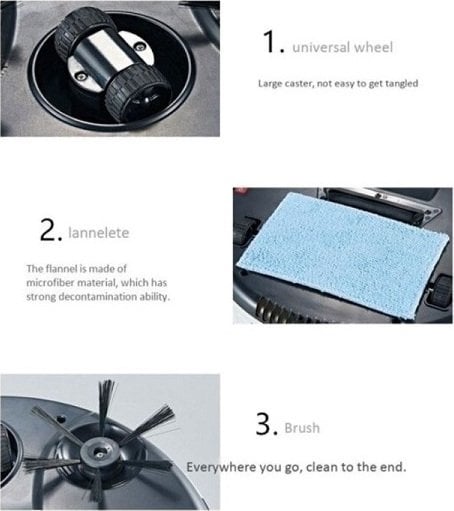 1. universal wheel

Large caster, not easy to get tangled

2. lannelete

The flannel is made of microfiber material, which has strong decontamination ability.

3. Brush

Everywhere you go, clean to the end.