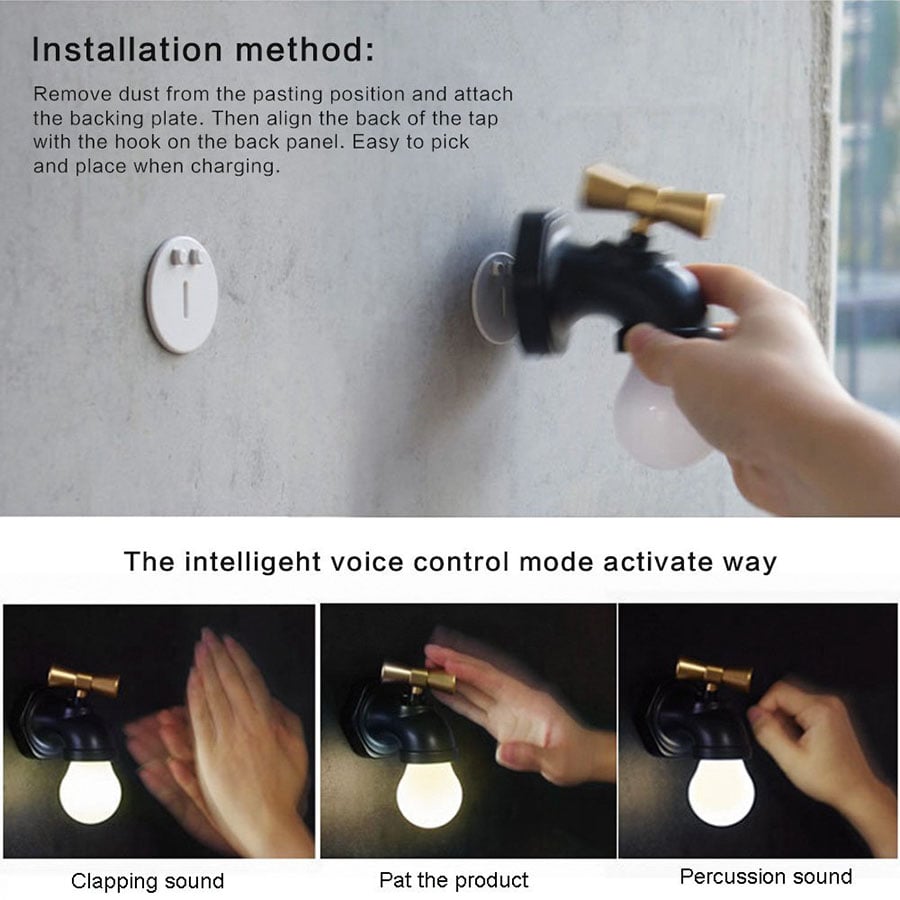 Installation method:

Remove dust from the pasting position and attach the backing plate. Then align the back of the tap with the hook on the back panel. Easy to pick and place when charging.

The intelligeht voice control mode activate way

Clapping sound

Pat the product

Percussion sound