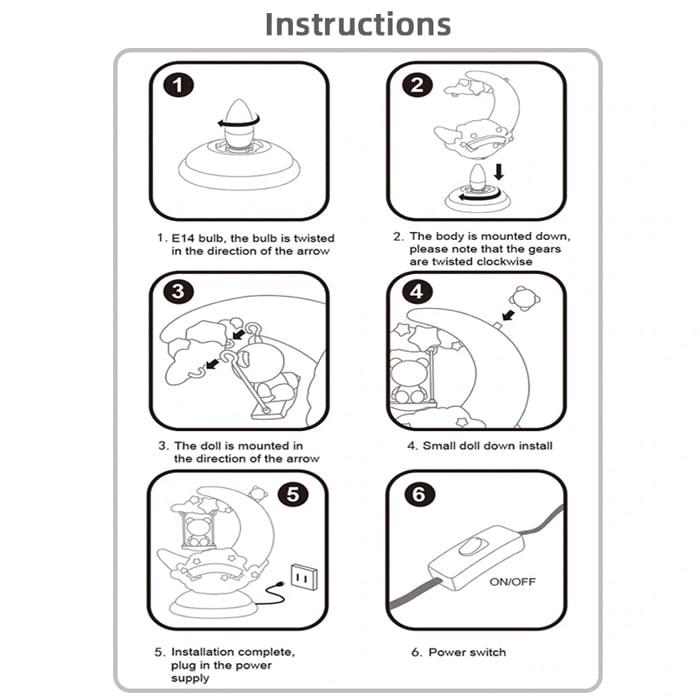 Instructions

1

1. E14 bulb, the bulb is twisted in the direction of the arrow

2

2. The body is mounted down, please note that the gears are twisted clockwise

3

3. The doll is mounted in the direction of the arrow

4

4. Small doll down install

5

5. Installation complete, plug in the power supply

6

ON/OFF

6. Power switch