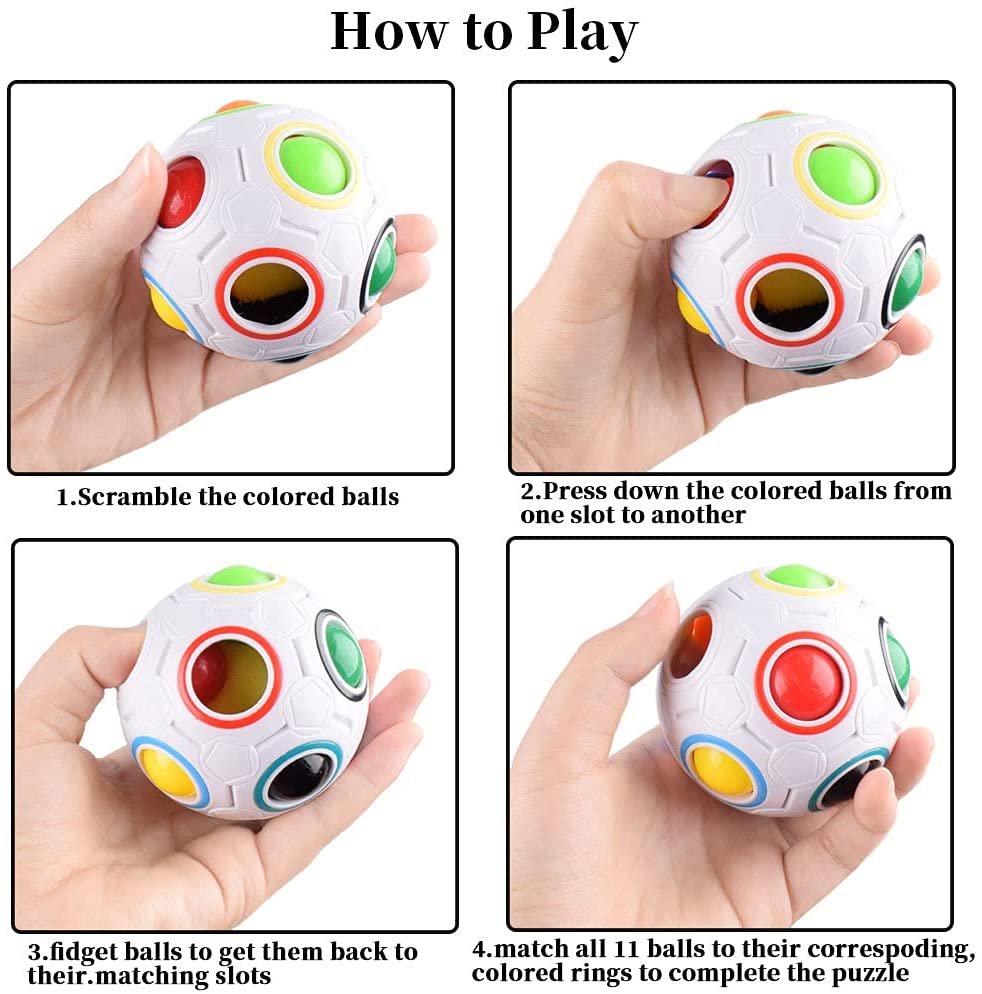 How to Play

1.Scramble the colored balls

2.Press down the colored balls from one slot to another

3.fidget balls to get them back to their.matching slots

4.match all 11 balls to their correspoding, colored rings to complete the puzzle