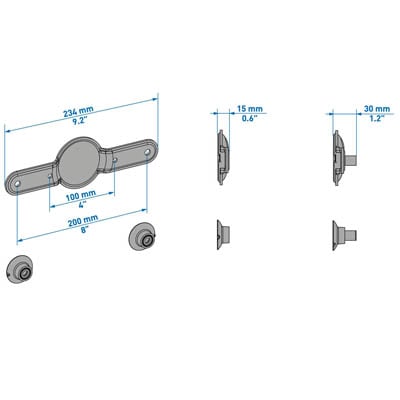 234 mm
9.2"

100 mm
4"

200 mm
8"

15 mm
0.6"

30 mm
1.2"