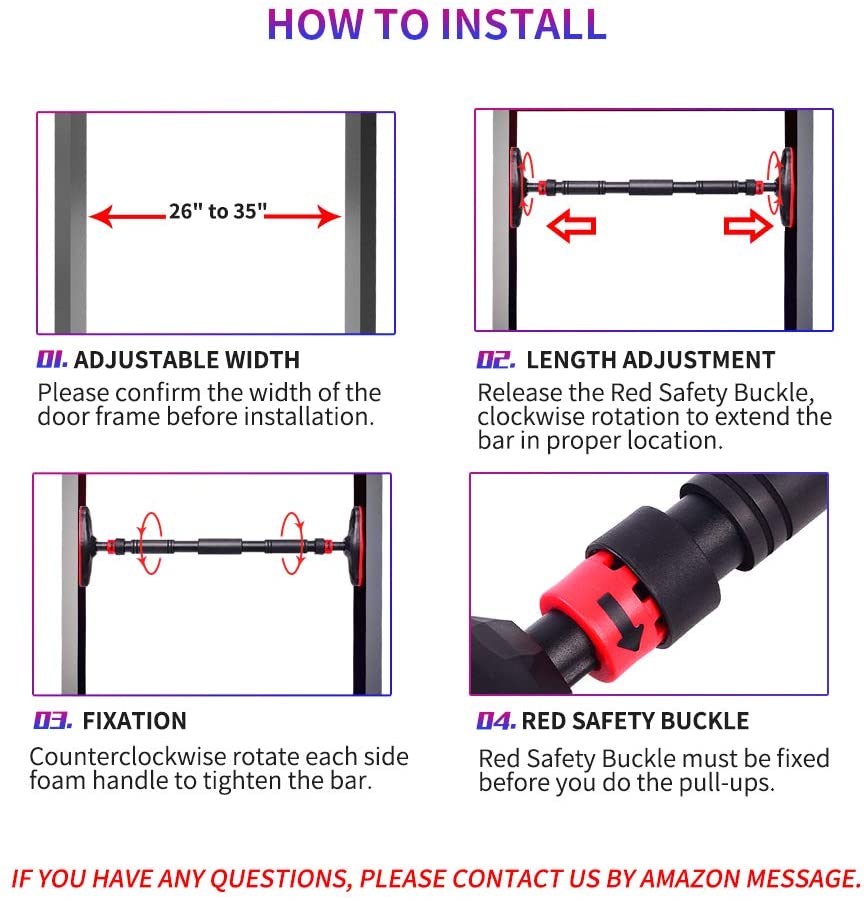 HOW TO INSTALL

26" to 35"

01. ADJUSTABLE WIDTH
Please confirm the width of the door frame before installation.

02. LENGTH ADJUSTMENT
Release the Red Safety Buckle, clockwise rotation to extend the bar in proper location.

03. FIXATION
Counterclockwise rotate each side foam handle to tighten the bar.

04. RED SAFETY BUCKLE
Red Safety Buckle must be fixed before you do the pull-ups.

IF YOU HAVE ANY QUESTIONS, PLEASE CONTACT US BY AMAZON MESSAGE.