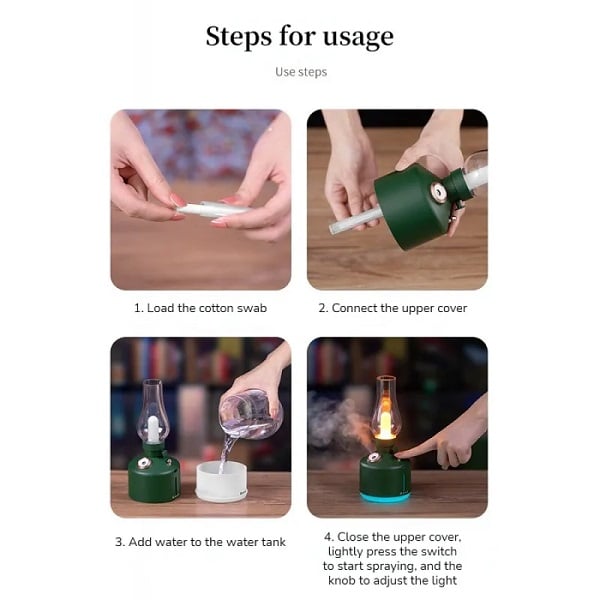 Steps for usage

Use steps

1. Load the cotton swab

2. Connect the upper cover

3. Add water to the water tank

4. Close the upper cover, lightly press the switch to start spraying, and the knob to adjust the light