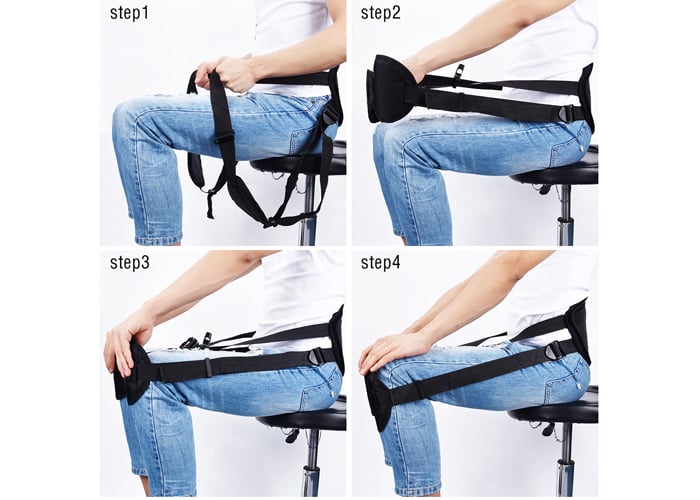 step1

step2

step3

step4