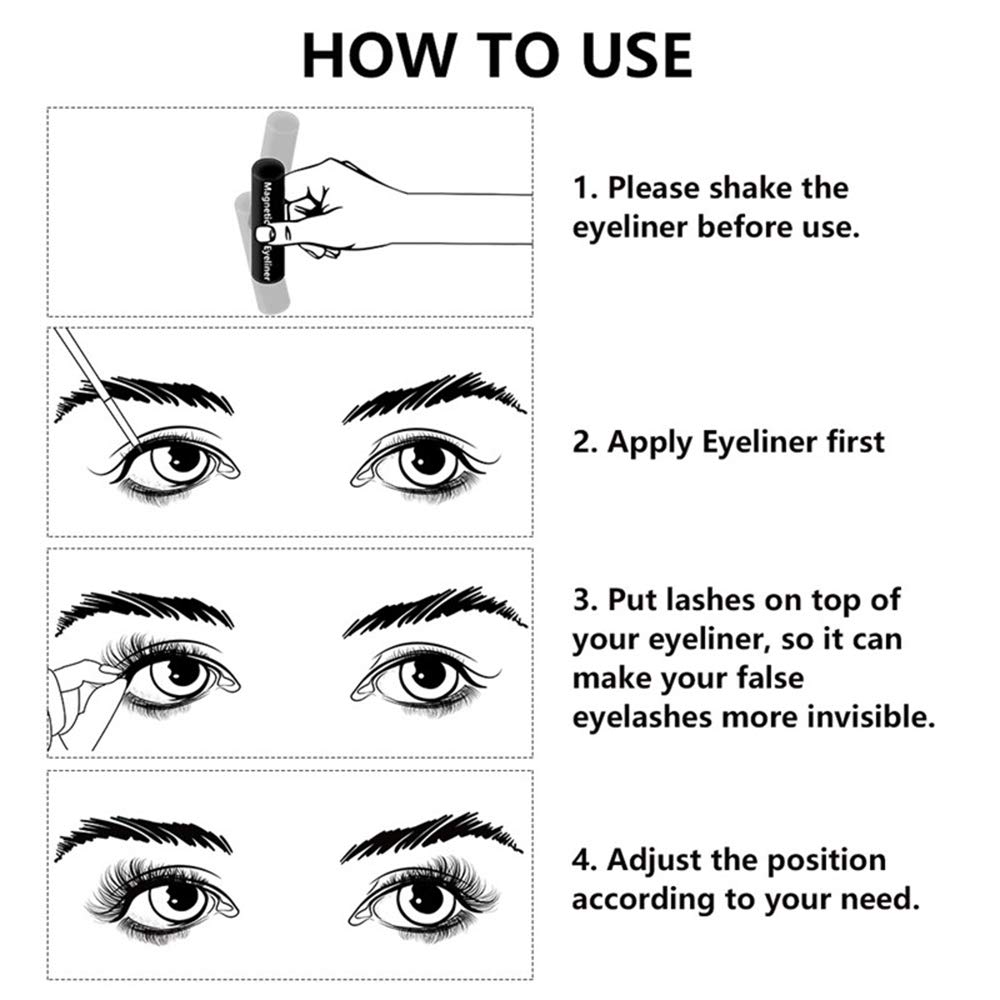 HOW TO USE

Magnetic Eyeliner

1. Please shake the eyeliner before use.

2. Apply Eyeliner first

3. Put lashes on top of your eyeliner, so it can make your false eyelashes more invisible.

4. Adjust the position according to your need.