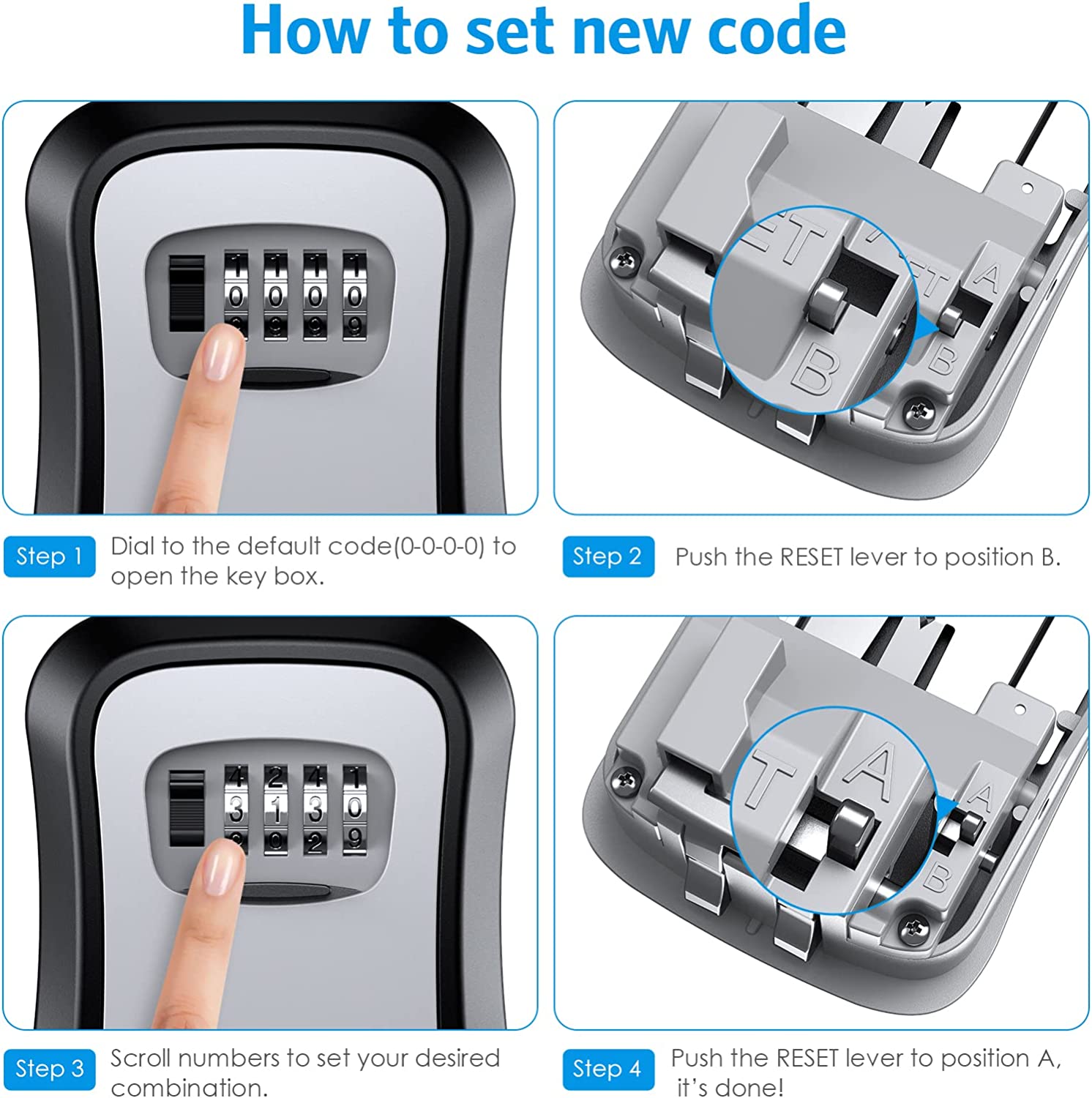 How to set new code

1 1 1 1
0 0 0 0
9 9 9 9

ET
B
ET A
B

Step 1 Dial to the default code(0-0-0-0) to open the key box.

Step 2 Push the RESET lever to position B.

4 2 4 1
3 1 3 0
2 0 2 9

T A
A
B

Step 3 Scroll numbers to set your desired combination.

Step 4 Push the RESET lever to position A, it's done!