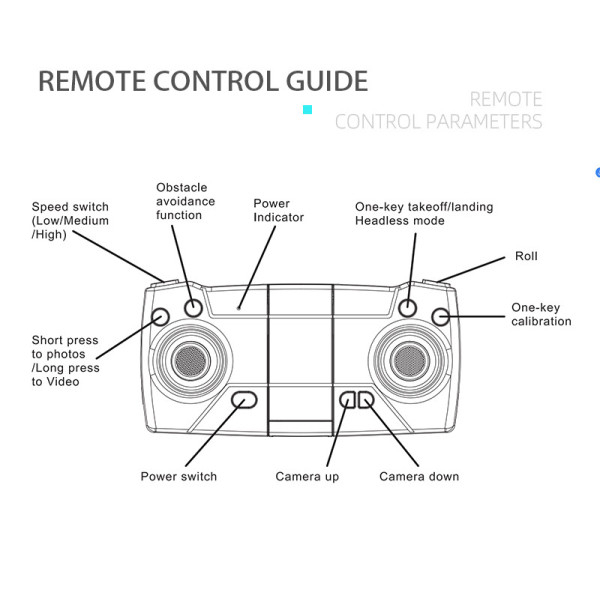 REMOTE CONTROL GUIDE

REMOTE CONTROL PARAMETERS

Speed switch (Low/Medium /High)

Obstacle avoidance function

Power Indicator

One-key takeoff/landing Headless mode

Roll

One-key calibration

Short press to photos /Long press to Video

Power switch

Camera up

Camera down