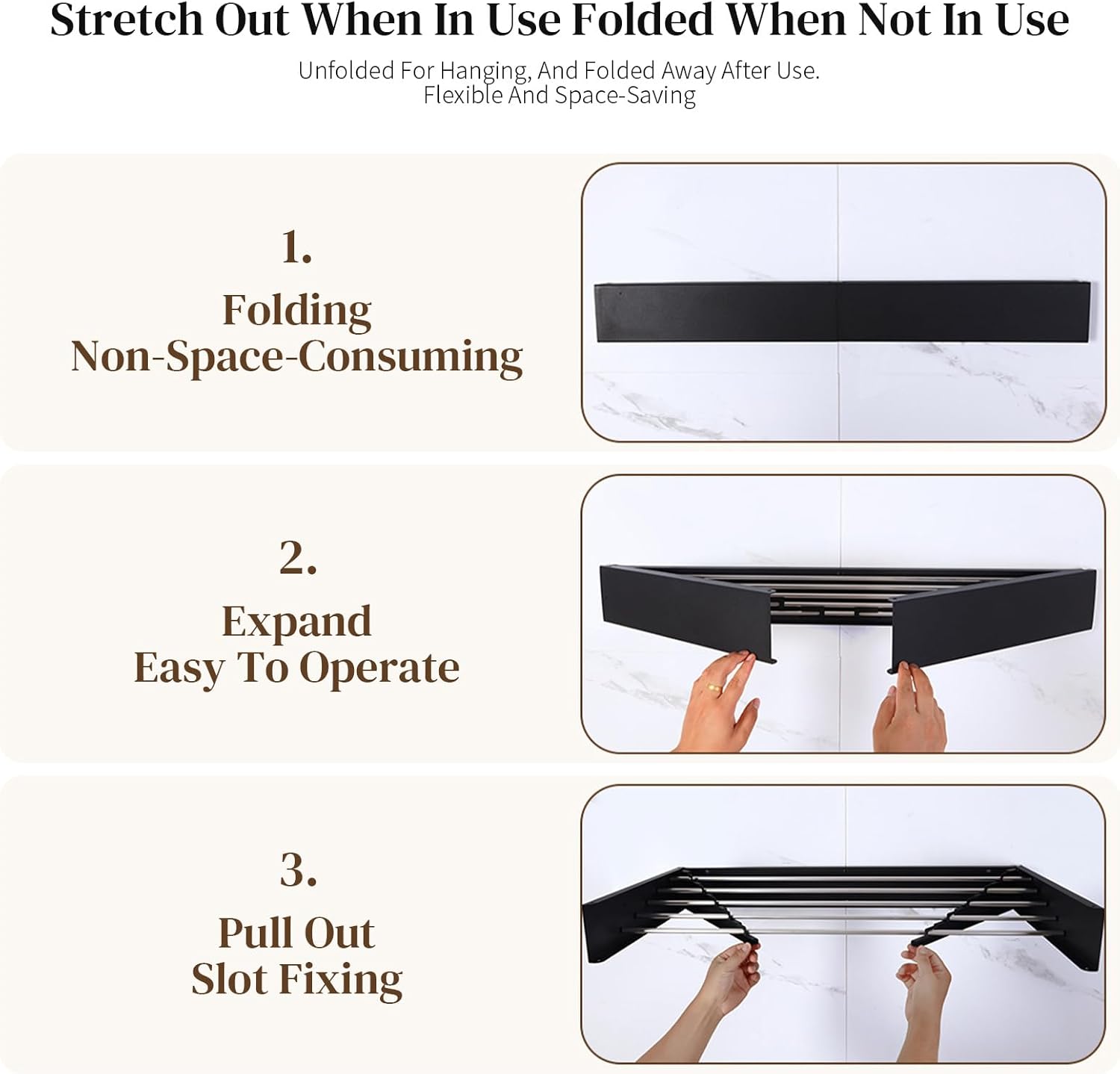 Stretch Out When In Use Folded When Not In Use

Unfolded For Hanging, And Folded Away After Use.
Flexible And Space-Saving

1.
Folding
Non-Space-Consuming

2.
Expand
Easy To Operate

3.
Pull Out
Slot Fixing