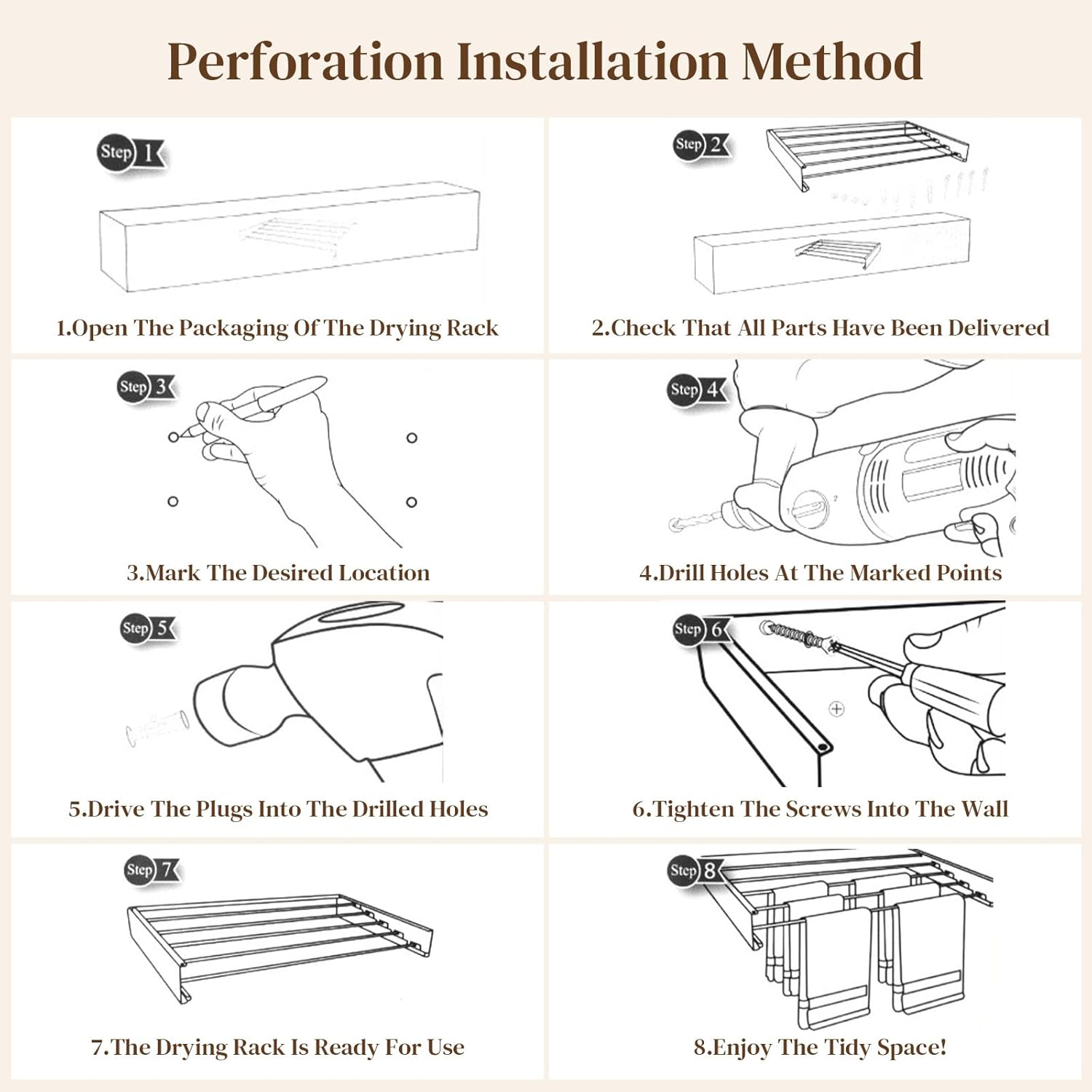 Perforation Installation Method

Step 1

1.Open The Packaging Of The Drying Rack

Step 2

2.Check That All Parts Have Been Delivered

Step 3

3.Mark The Desired Location

Step 4

4.Drill Holes At The Marked Points

Step 5

5.Drive The Plugs Into The Drilled Holes

Step 6

6.Tighten The Screws Into The Wall

Step 7

7.The Drying Rack Is Ready For Use

Step 8

8.Enjoy The Tidy Space!