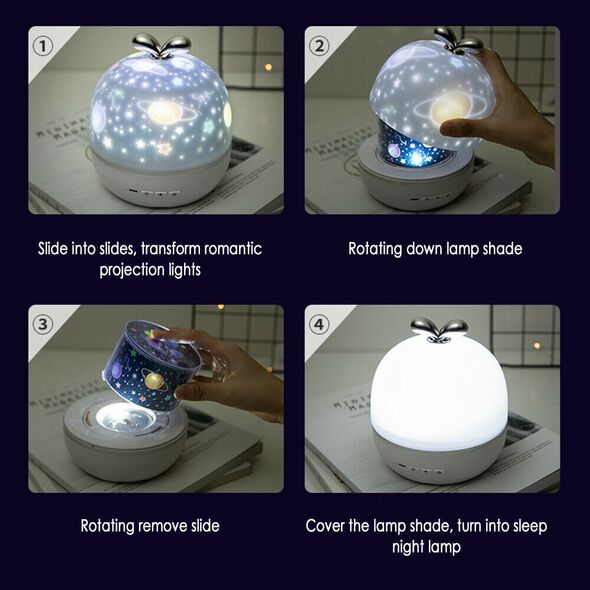 ①

Slide into slides, transform romantic projection lights

②

Rotating down lamp shade

③

Rotating remove slide

④

Cover the lamp shade, turn into sleep night lamp