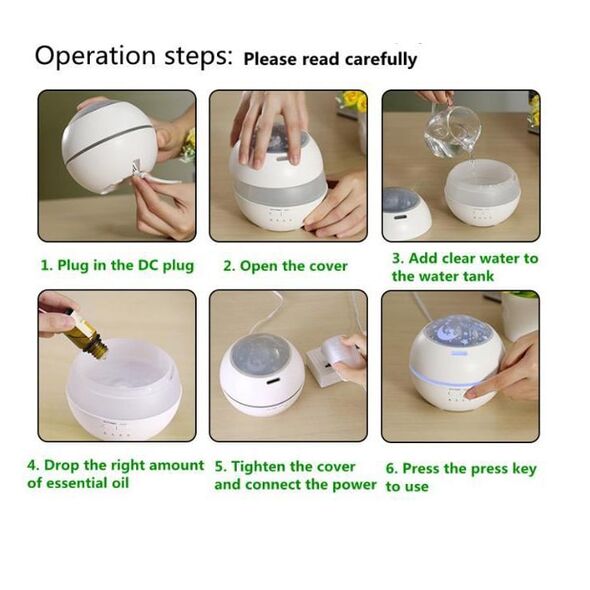 Operation steps: Please read carefully

1. Plug in the DC plug

2. Open the cover

3. Add clear water to the water tank

4. Drop the right amount of essential oil

5. Tighten the cover and connect the power

6. Press the press key to use