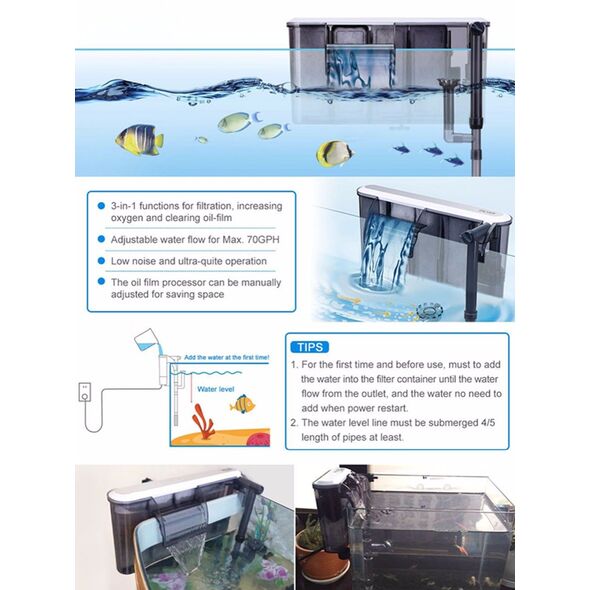 3-in-1 functions for filtration, increasing oxygen and clearing oil-film

Adjustable water flow for Max. 70GPH

Low noise and ultra-quite operation

The oil film processor can be manually adjusted for saving space

Add the water at the first time!

Water level

TIPS

1. For the first time and before use, must to add the water into the filter container until the water flow from the outlet, and the water no need to add when power restart.

2. The water level line must be submerged 4/5 length of pipes at least.