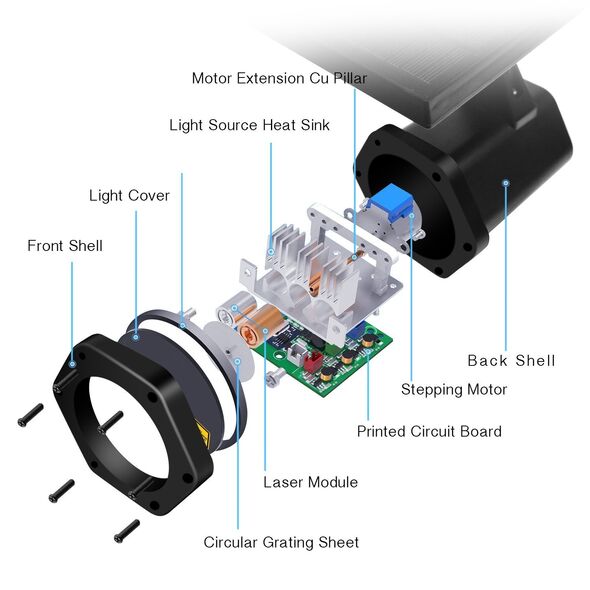 Motor Extension Cu Pillar

Light Source Heat Sink

Light Cover

Front Shell

Back Shell

Stepping Motor

Printed Circuit Board

Laser Module

Circular Grating Sheet