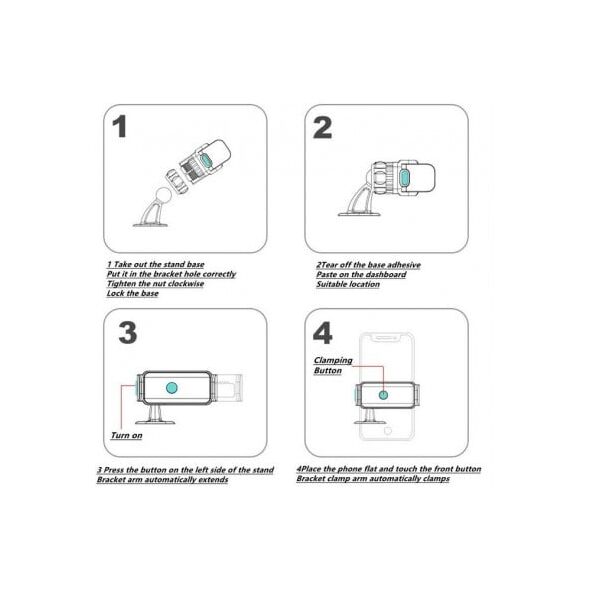 1

1 Take out the stand base
Put it in the bracket hole correctly
Tighten the nut clockwise
Lock the base

2

2Tear off the base adhesive
Paste on the dashboard
Suitable location

3

Turn on

3 Press the button on the left side of the stand
Bracket arm automatically extends

4

Clamping Button

4Place the phone flat and touch the front button
Bracket clamp arm automatically clamps