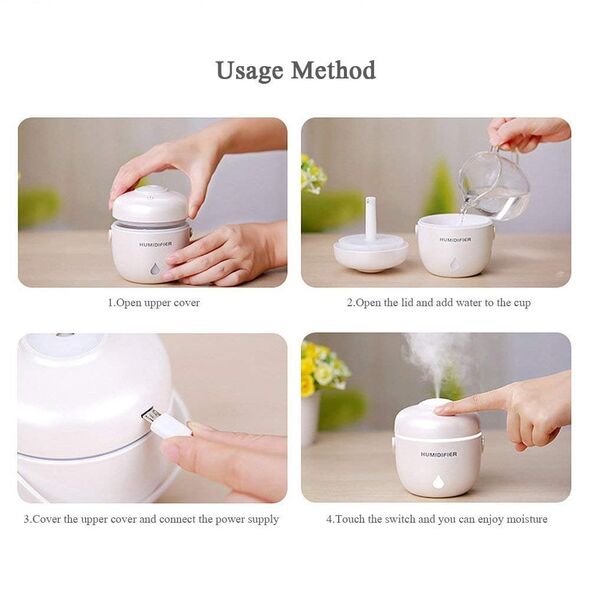 Usage Method

HUMIDIFIER

1.Open upper cover

HUMIDIFIER

2.Open the lid and add water to the cup

3.Cover the upper cover and connect the power supply

HUMIDIFIER

4.Touch the switch and you can enjoy moisture