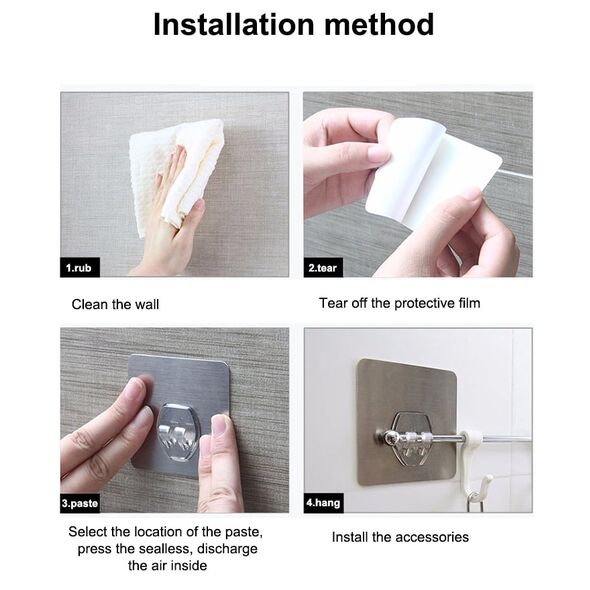 Installation method

1.rub

Clean the wall

2.tear

Tear off the protective film

3.paste

Select the location of the paste, press the sealless, discharge the air inside

4.hang

Install the accessories