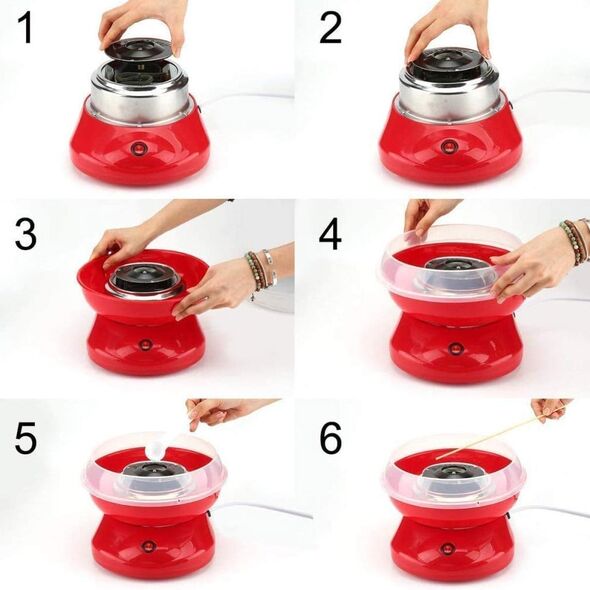 1

2

3

4

5

6