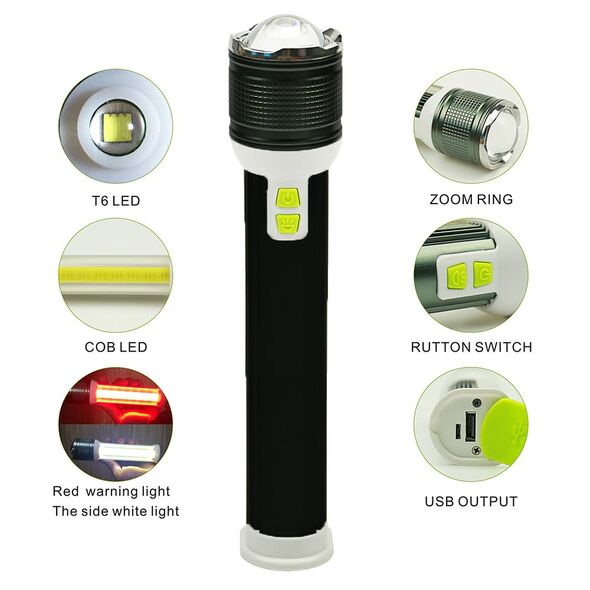 T6 LED

COB LED

Red warning light
The side white light

ZOOM RING

RUTTON SWITCH

USB OUTPUT