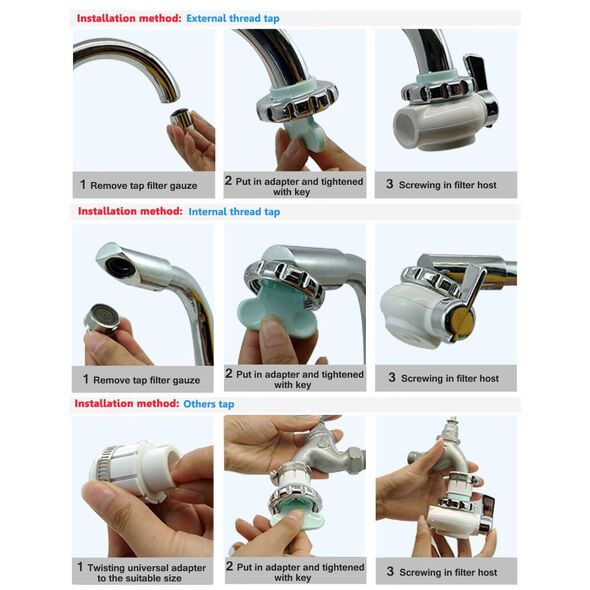 Installation method: External thread tap

1 Remove tap filter gauze

2 Put in adapter and tightened with key

3 Screwing in filter host

Installation method: Internal thread tap

1 Remove tap filter gauze

2 Put in adapter and tightened with key

3 Screwing in filter host

Installation method: Others tap

1 Twisting universal adapter to the suitable size

2 Put in adapter and tightened with key

3 Screwing in filter host