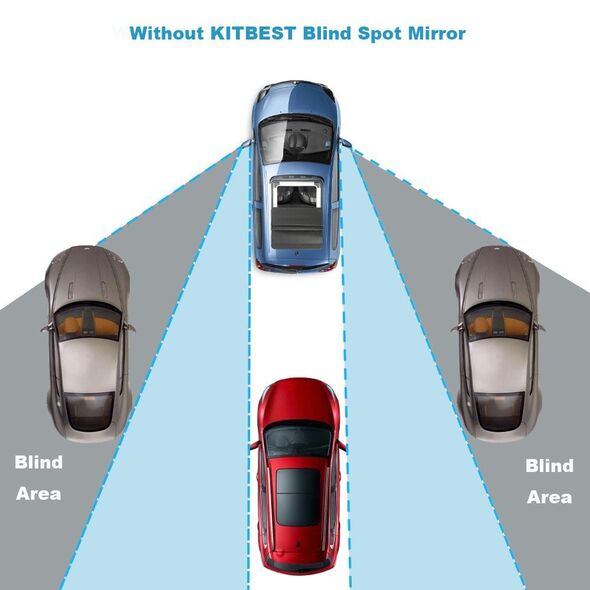 Without KITBEST Blind Spot Mirror

Blind Area

Blind Area