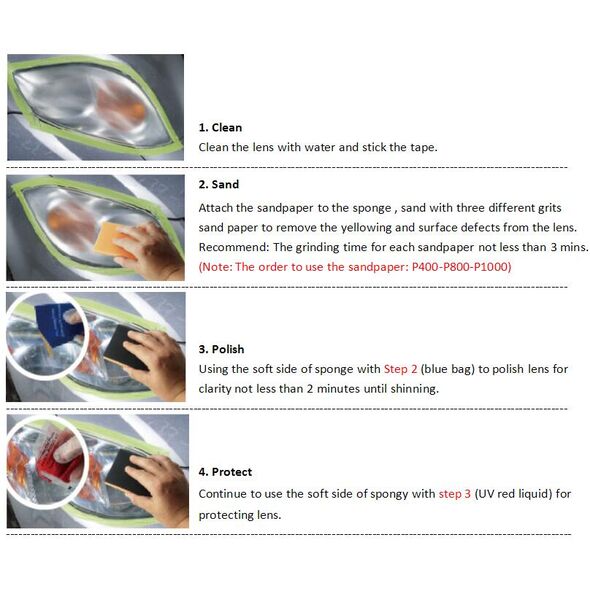 1. Clean
Clean the lens with water and stick the tape.

2. Sand
Attach the sandpaper to the sponge , sand with three different grits sand paper to remove the yellowing and surface defects from the lens. Recommend: The grinding time for each sandpaper not less than 3 mins. (Note: The order to use the sandpaper: P400-P800-P1000)

3. Polish
Using the soft side of sponge with Step 2 (blue bag) to polish lens for clarity not less than 2 minutes until shinning.

4. Protect
Continue to use the soft side of spongy with step 3 (UV red liquid) for protecting lens.