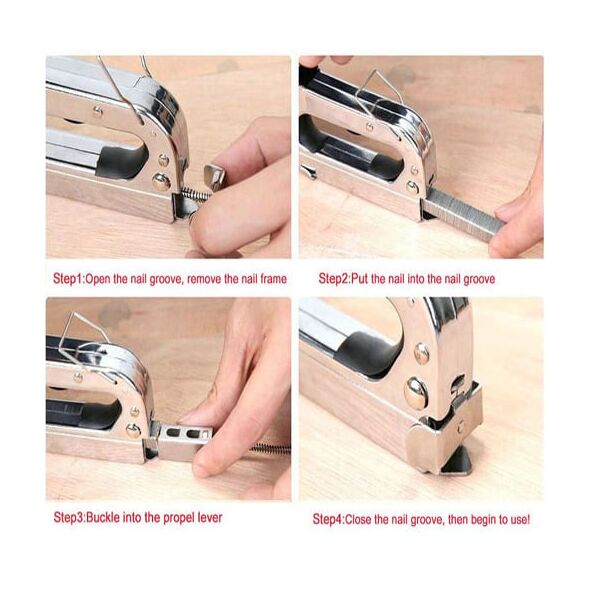 Step1:Open the nail groove, remove the nail frame

Step2:Put the nail into the nail groove

Step3:Buckle into the propel lever

Step4:Close the nail groove, then begin to use!