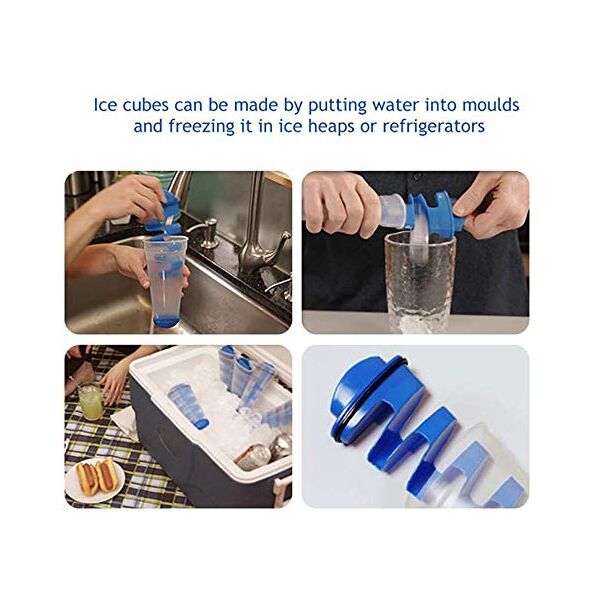 Ice cubes can be made by putting water into moulds and freezing it in ice heaps or refrigerators