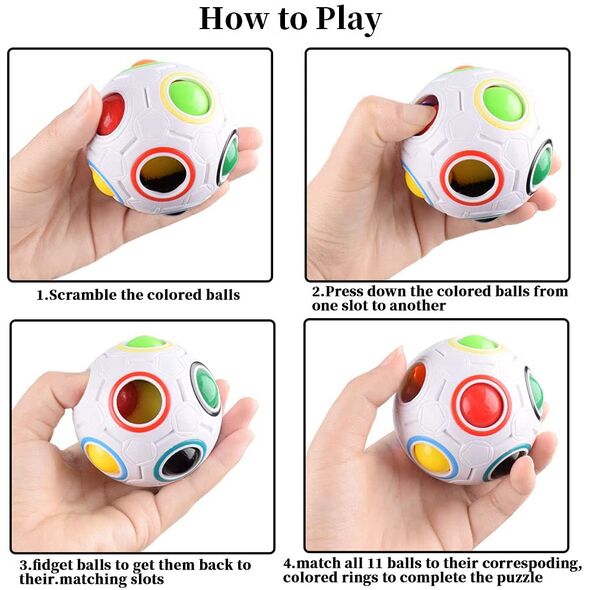 How to Play

1.Scramble the colored balls

2.Press down the colored balls from one slot to another

3.fidget balls to get them back to their.matching slots

4.match all 11 balls to their correspoding, colored rings to complete the puzzle