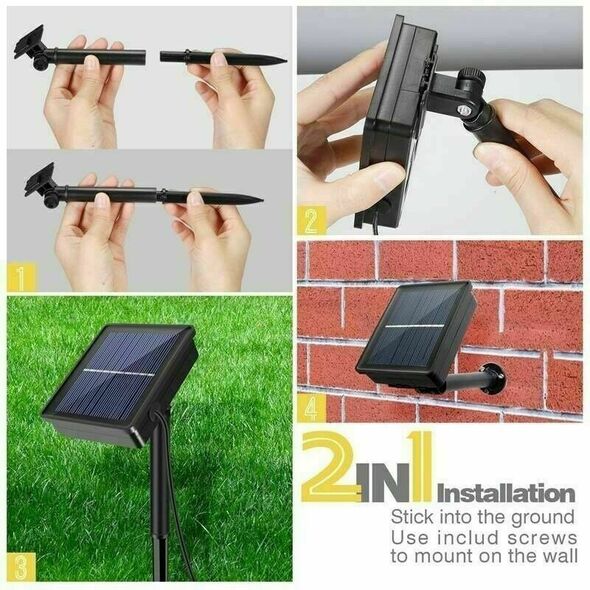 1

2

3

4

2IN1 Installation

Stick into the ground
Use includ screws
to mount on the wall