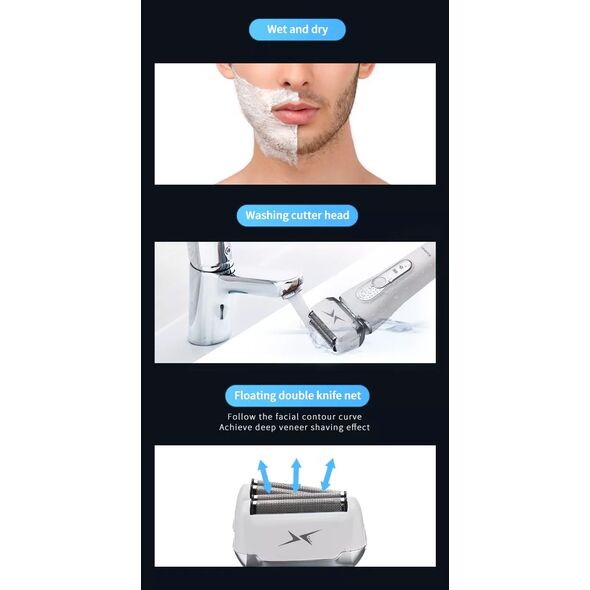 Wet and dry

Washing cutter head

Floating double knife net

Follow the facial contour curve
Achieve deep veneer shaving effect