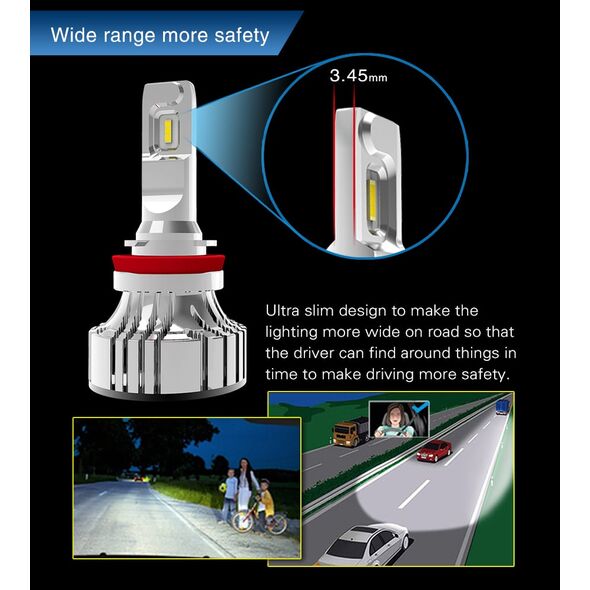 Wide range more safety

3.45mm

Ultra slim design to make the lighting more wide on road so that the driver can find around things in time to make driving more safety.