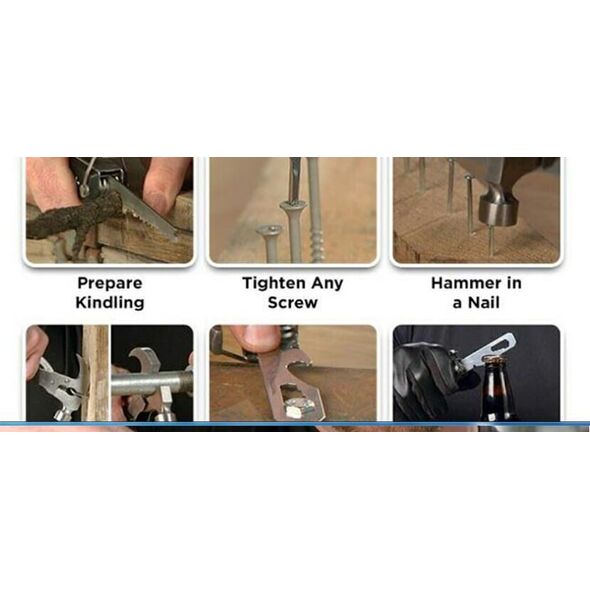 Prepare Kindling

Tighten Any Screw

Hammer in a Nail