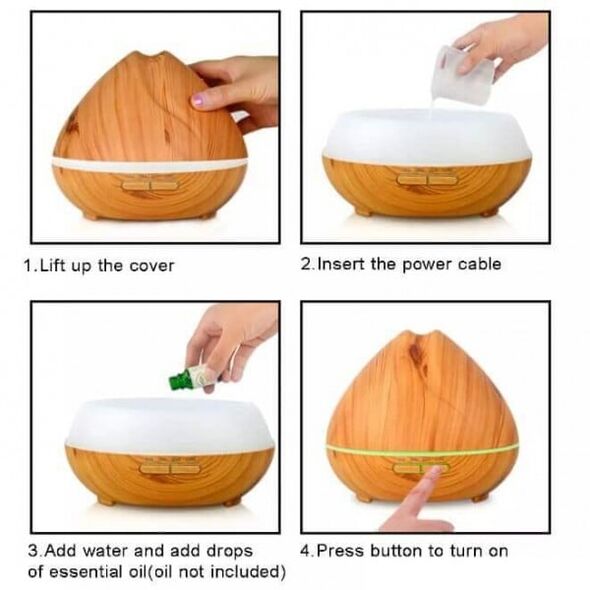 1.Lift up the cover

2.Insert the power cable

3.Add water and add drops of essential oil(oil not included)

4.Press button to turn on