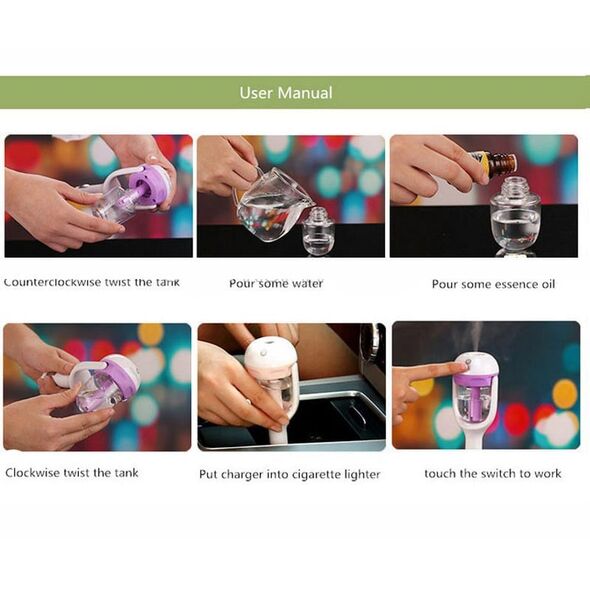 User Manual

Counterclockwise twist the tank

Pour some water

Pour some essence oil

Clockwise twist the tank

Put charger into cigarette lighter

touch the switch to work