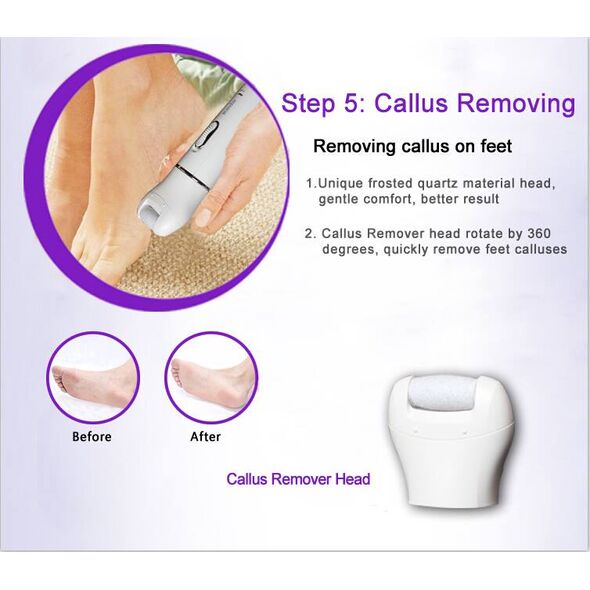 Step 5: Callus Removing

Removing callus on feet

1.Unique frosted quartz material head, gentle comfort, better result

2. Callus Remover head rotate by 360 degrees, quickly remove feet calluses

Before

After

Callus Remover Head