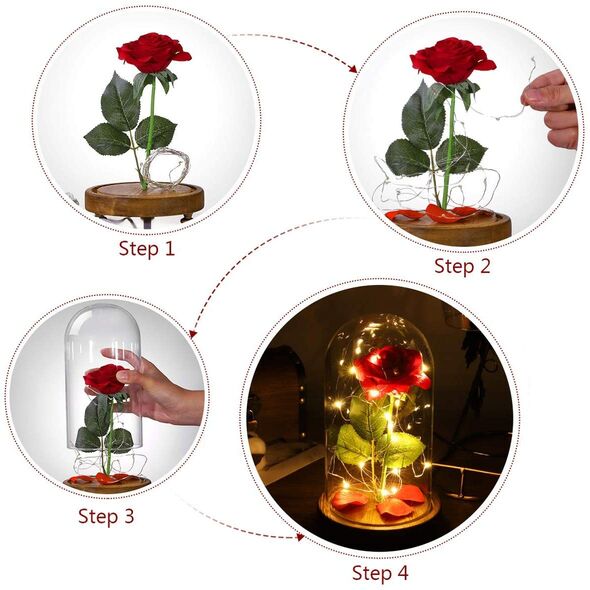 Step 1

Step 2

Step 3

Step 4