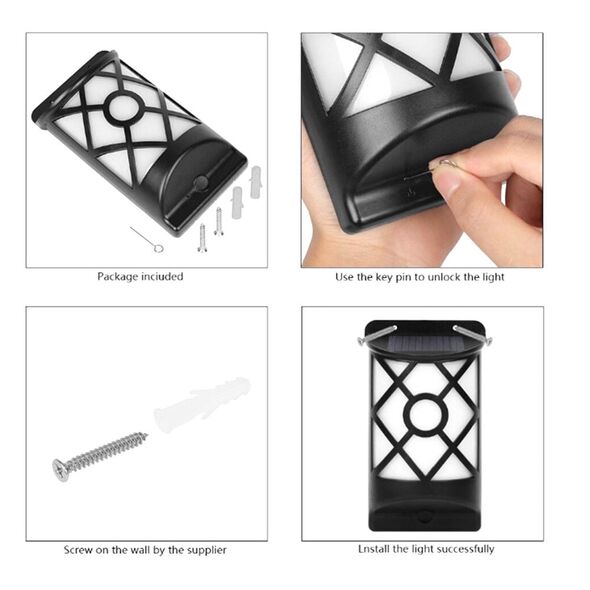 Package inciuded

Use the key pin to unlock the light

Screw on the wall by the supplier

Lnstall the light successfully