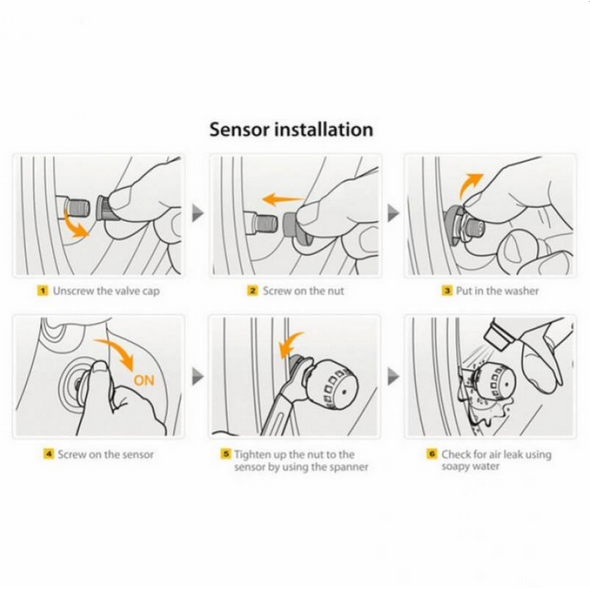 Sensor installation

1 Unscrew the valve cap

2 Screw on the nut

3 Put in the washer

ON

4 Screw on the sensor

5 Tighten up the nut to the sensor by using the spanner

6 Check for air leak using soapy water