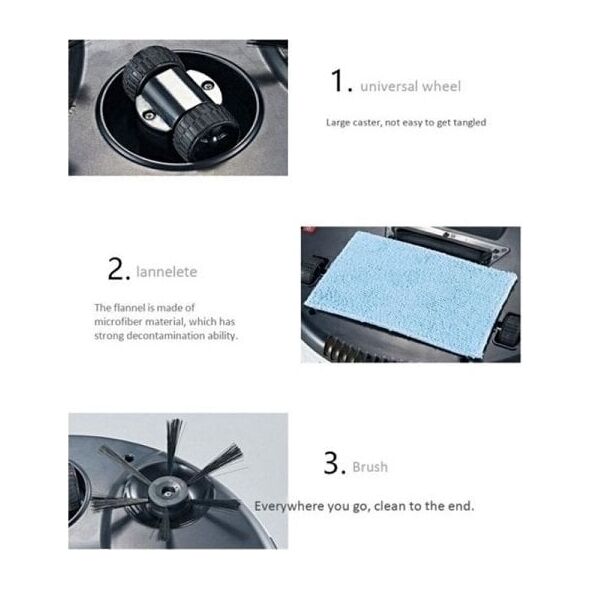 1. universal wheel

Large caster, not easy to get tangled

2. lannelete

The flannel is made of microfiber material, which has strong decontamination ability.

3. Brush

Everywhere you go, clean to the end.