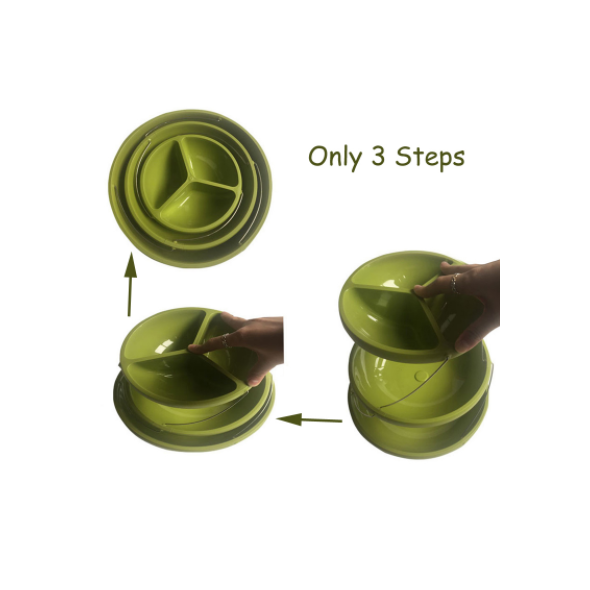 Only 3 Steps