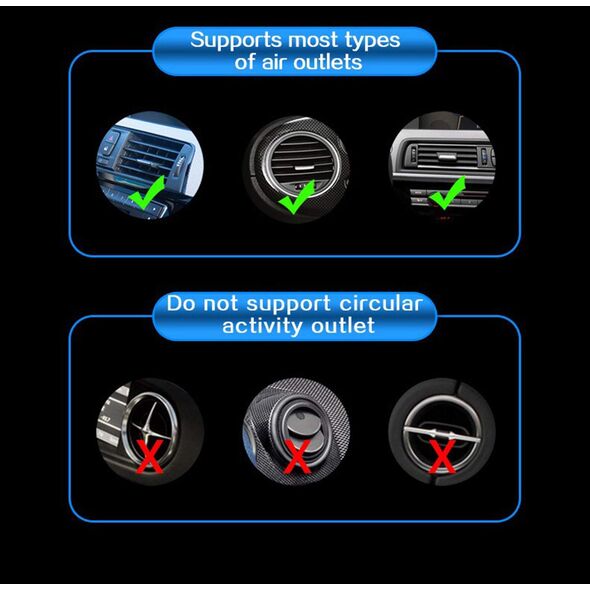 Supports most types of air outlets

Do not support circular activity outlet