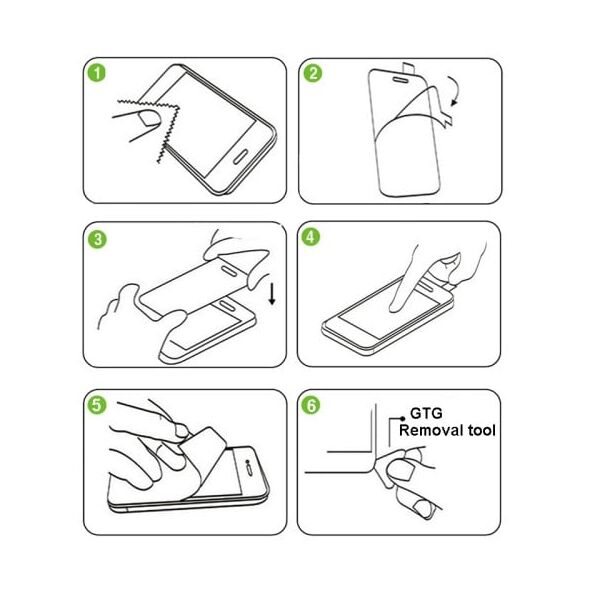 1

2

3

4

5

6

GTG
Removal tool