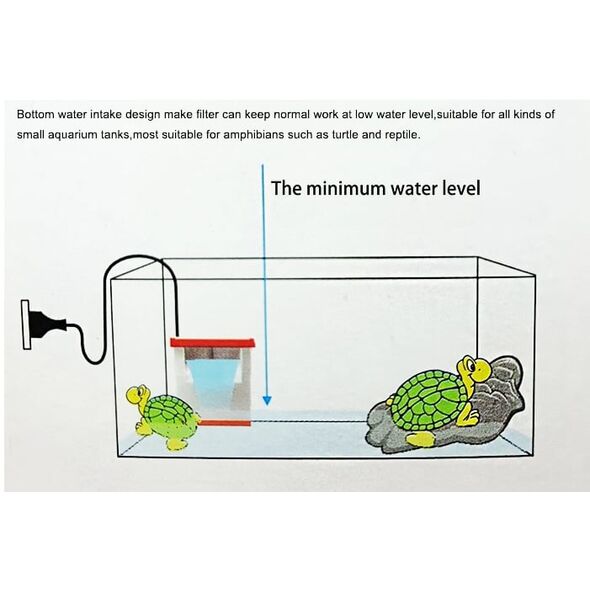 Bottom water intake design make filter can keep normal work at low water level,suitable for all kinds of small aquarium tanks,most suitable for amphibians such as turtle and reptile.

The minimum water level