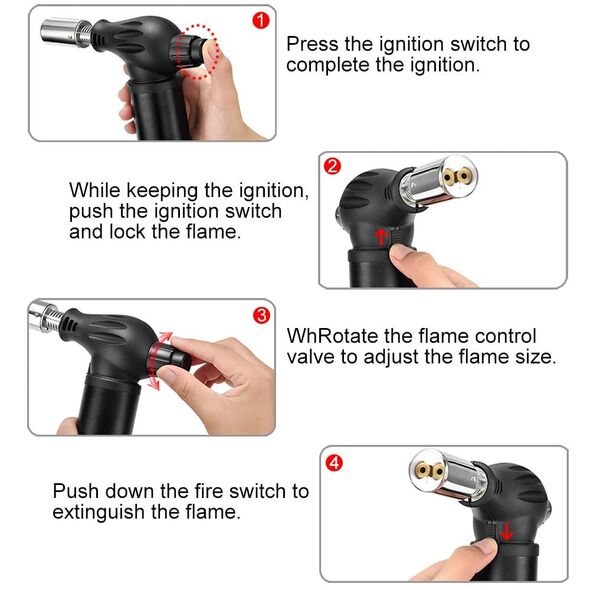 1

Press the ignition switch to complete the ignition.

2

While keeping the ignition, push the ignition switch and lock the flame.

3

WhRotate the flame control valve to adjust the flame size.

4

Push down the fire switch to extinguish the flame.