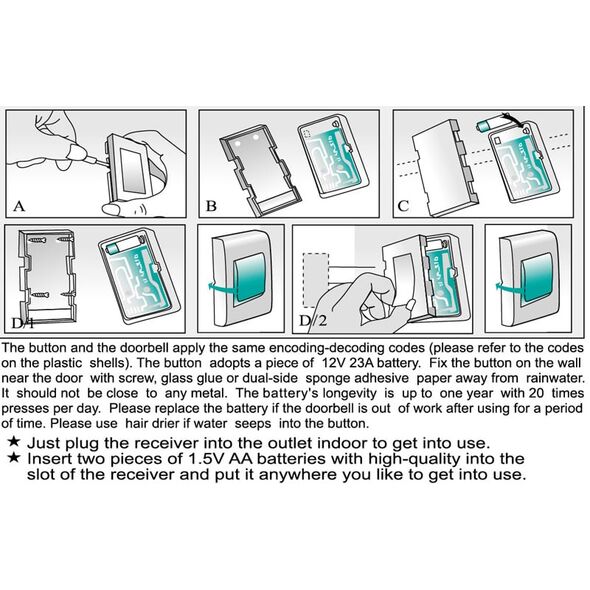 A

B

C

D/1

D/2

The button and the doorbell apply the same encoding-decoding codes (please refer to the codes on the plastic shells). The button adopts a piece of 12V 23A battery. Fix the button on the wall near the door with screw, glass glue or dual-side sponge adhesive paper away from rainwater. It should not be close to any metal. The battery's longevity is up to one year with 20 times presses per day. Please replace the battery if the doorbell is out of work after using for a period of time. Please use hair drier if water seeps into the button.

★ Just plug the receiver into the outlet indoor to get into use.
★ Insert two pieces of 1.5V AA batteries with high-quality into the slot of the receiver and put it anywhere you like to get into use.