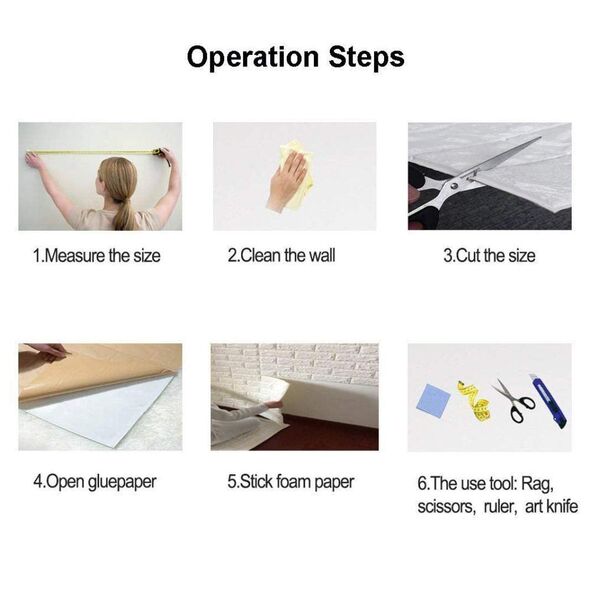 Operation Steps

1.Measure the size

2.Clean the wall

3.Cut the size

4.Open gluepaper

5.Stick foam paper

6.The use tool: Rag, scissors, ruler, art knife